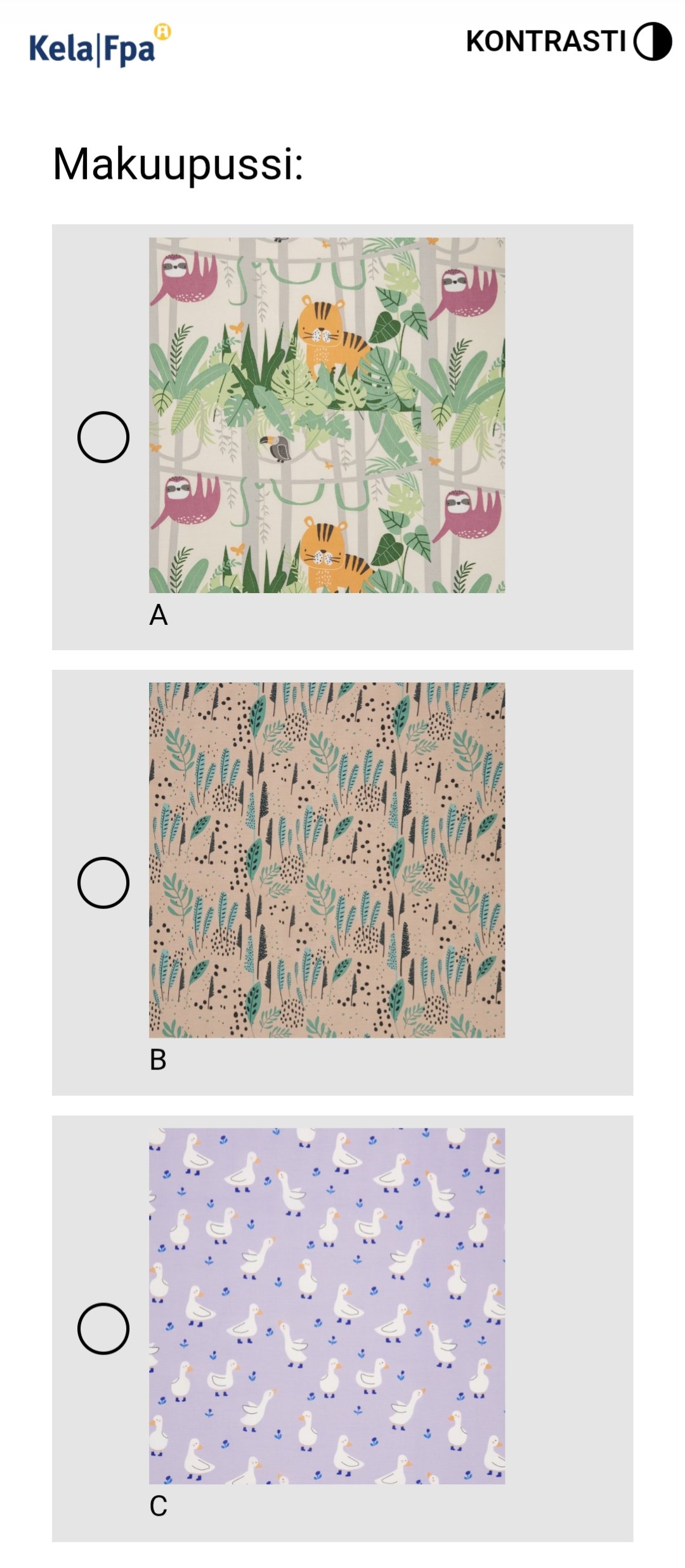 Kela|Fpa

KONTRASTI

Makuupussi:

A

B

C